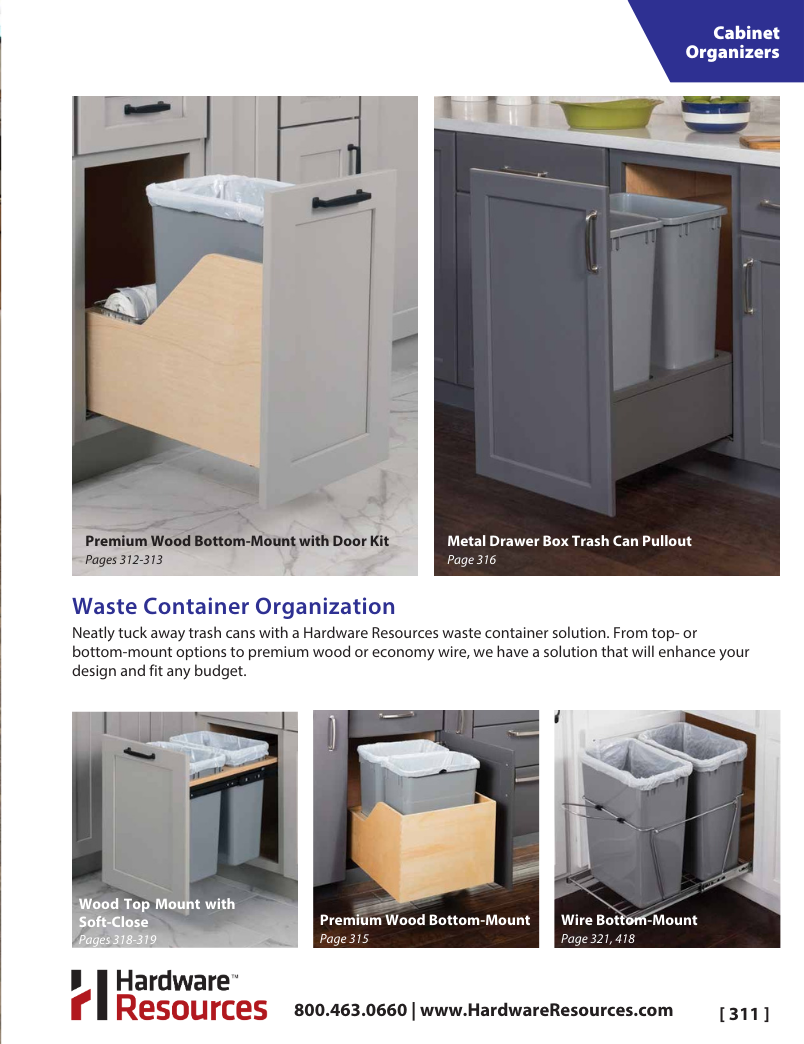 Cabinet Organizers

Premium Wood Bottom-Mount with Door Kit
Pages 312-313

Metal Drawer Box Trash Can Pullout
Page 316

Waste Container Organization

Neatly tuck away trash cans with a Hardware Resources waste container solution. From top- or bottom-mount options to premium wood or economy wire, we have a solution that will enhance your design and fit any budget.

Wood Top Mount with Soft-Close
Pages 318-319

Premium Wood Bottom-Mount
Page 315

Wire Bottom-Mount
Page 321, 418

Hardware™ Resources

800.463.0660 | www.HardwareResources.com

[ 311 ]