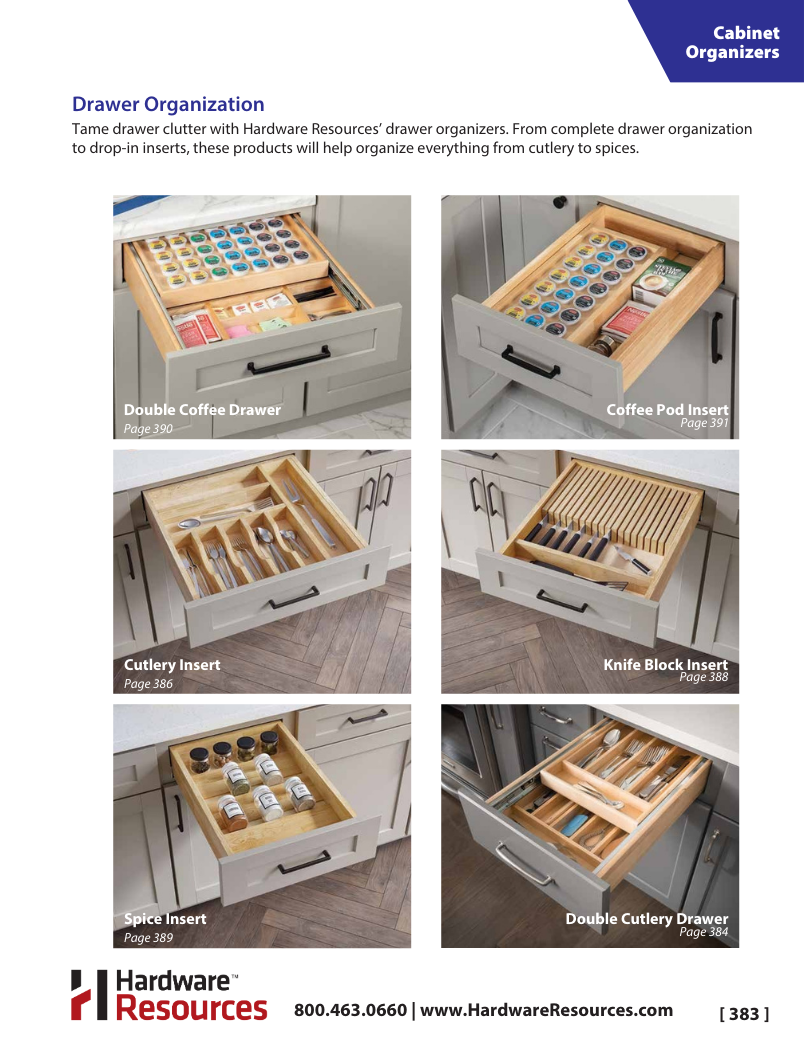 Cabinet Organizers

Drawer Organization

Tame drawer clutter with Hardware Resources' drawer organizers. From complete drawer organization to drop-in inserts, these products will help organize everything from cutlery to spices.

Double Coffee Drawer
Page 390

Coffee Pod Insert
Page 391

Cutlery Insert
Page 386

Knife Block Insert
Page 388

Spice Insert
Page 389

Double Cutlery Drawer
Page 384

Hardware™ Resources

800.463.0660 | www.HardwareResources.com

[ 383 ]