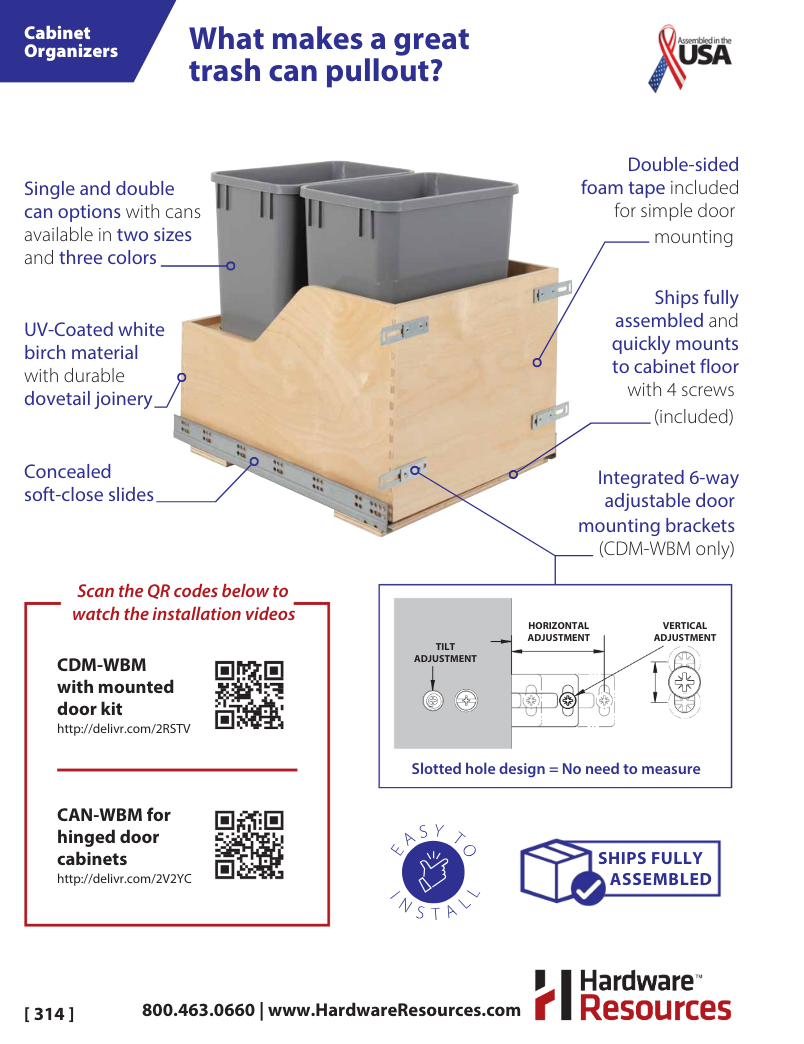 Cabinet Organizers

What makes a great trash can pullout?

Assembled in the USA

Single and double can options with cans available in two sizes and three colors

UV-Coated white birch material with durable dovetail joinery

Concealed soft-close slides

Double-sided foam tape included for simple door mounting

Ships fully assembled and quickly mounts to cabinet floor with 4 screws (included)

Integrated 6-way adjustable door mounting brackets (CDM-WBM only)

Scan the QR codes below to watch the installation videos

CDM-WBM with mounted door kit
http://delivr.com/2RSTV

CAN-WBM for hinged door cabinets
http://delivr.com/2V2YC

TILT ADJUSTMENT
HORIZONTAL ADJUSTMENT
VERTICAL ADJUSTMENT

Slotted hole design = No need to measure

EASY TO INSTALL

SHIPS FULLY ASSEMBLED

[ 314 ]

800.463.0660 | www.HardwareResources.com

Hardware™ Resources